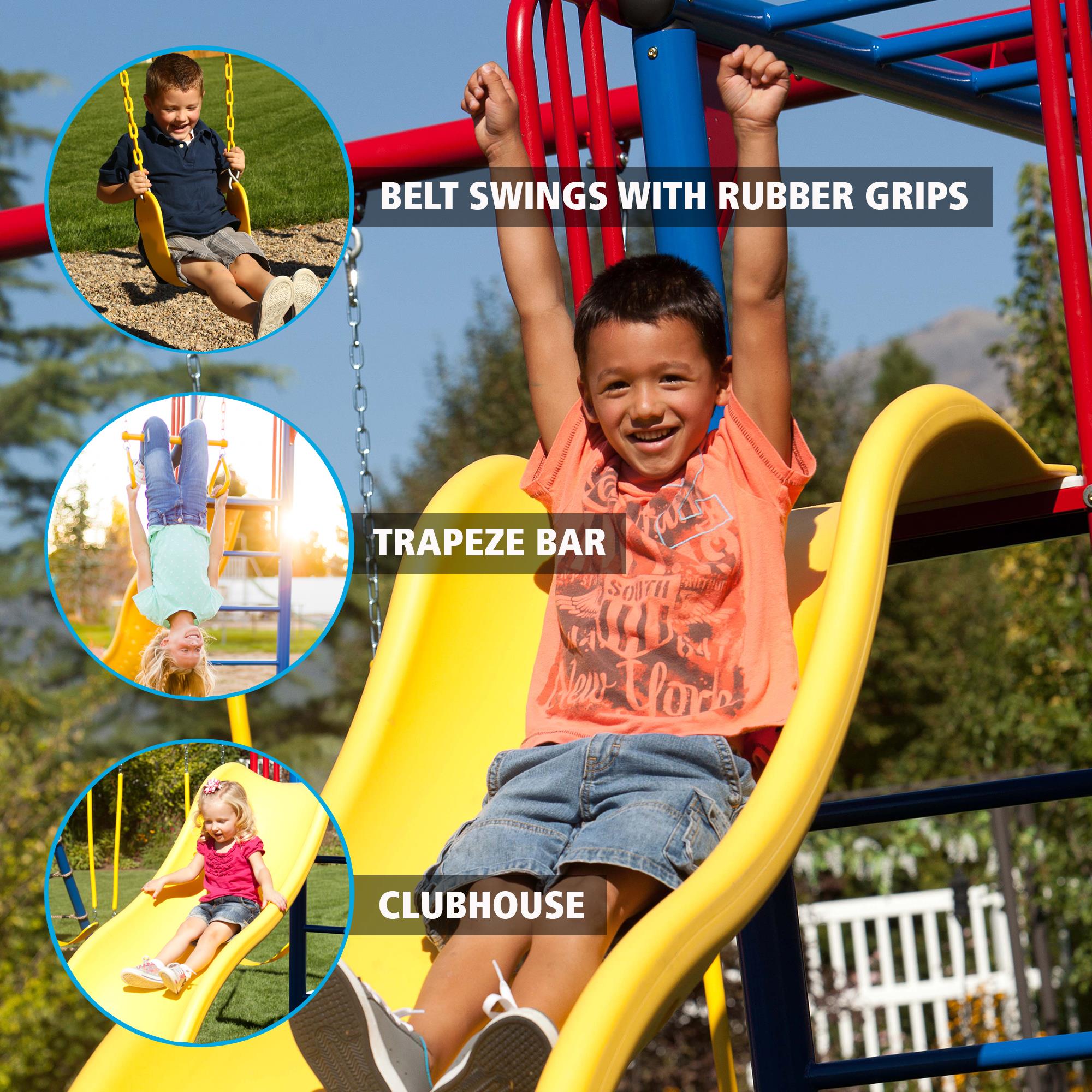 BELT SWINGS WITH RUBBER GRIPS

TRAPEZE BAR

CLUBHOUSE

SOUTH

New York